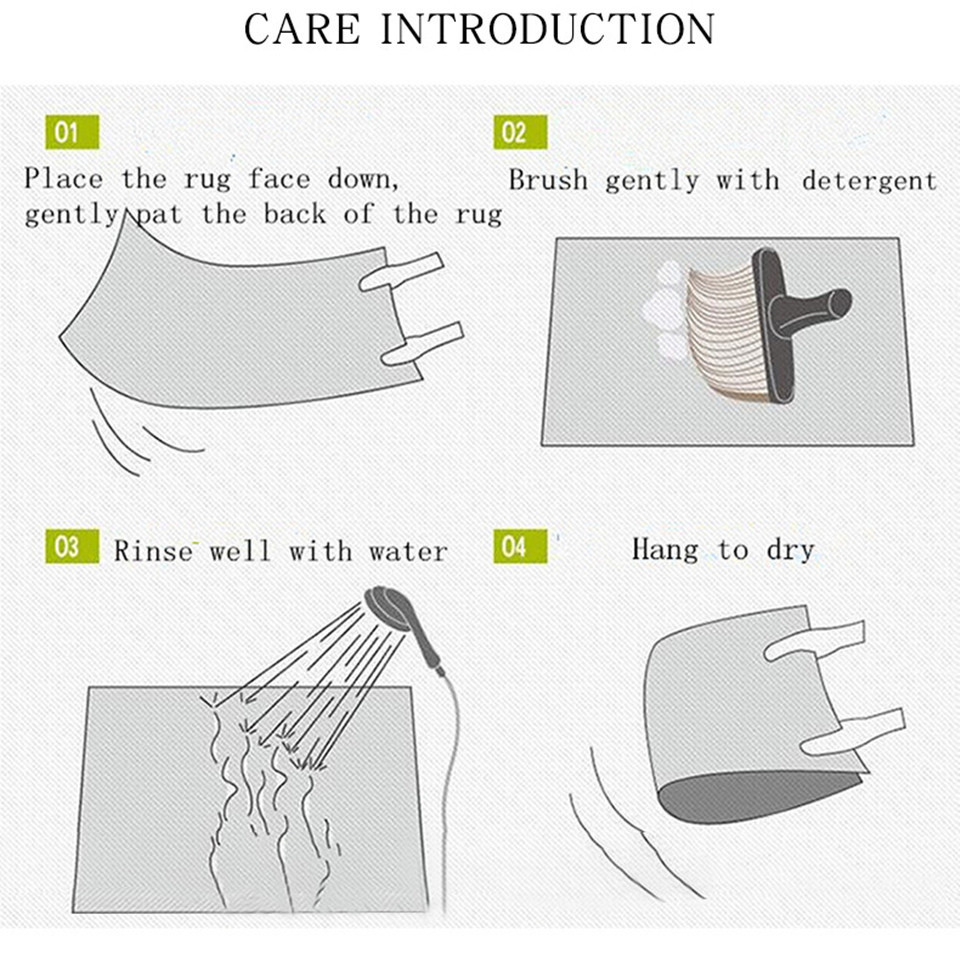 CARE INTRODUCTION

01 Place the rug face down, gently pat the back of the rug

02 Brush gently with detergent

03 Rinse well with water

04 Hang to dry