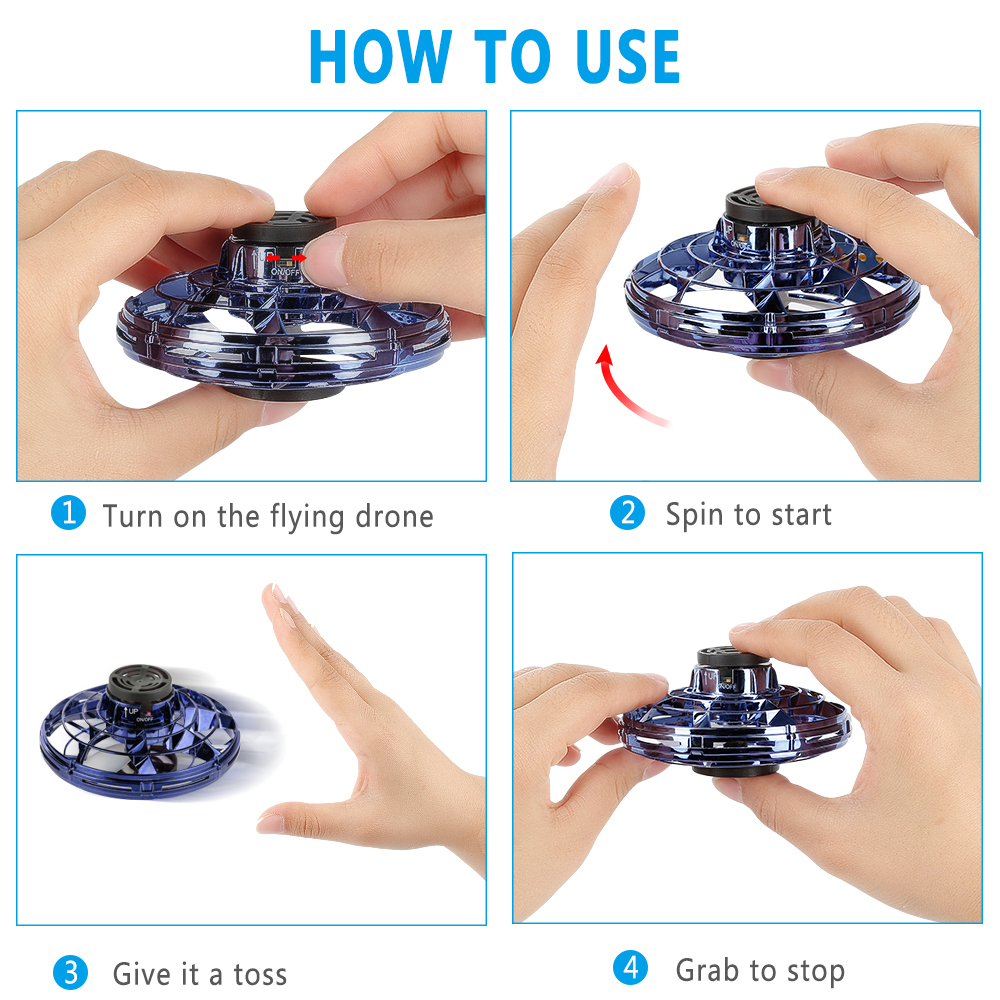 HOW TO USE

ON/OFF

1 Turn on the flying drone

2 Spin to start

UP ON/OFF

3 Give it a toss

4 Grab to stop