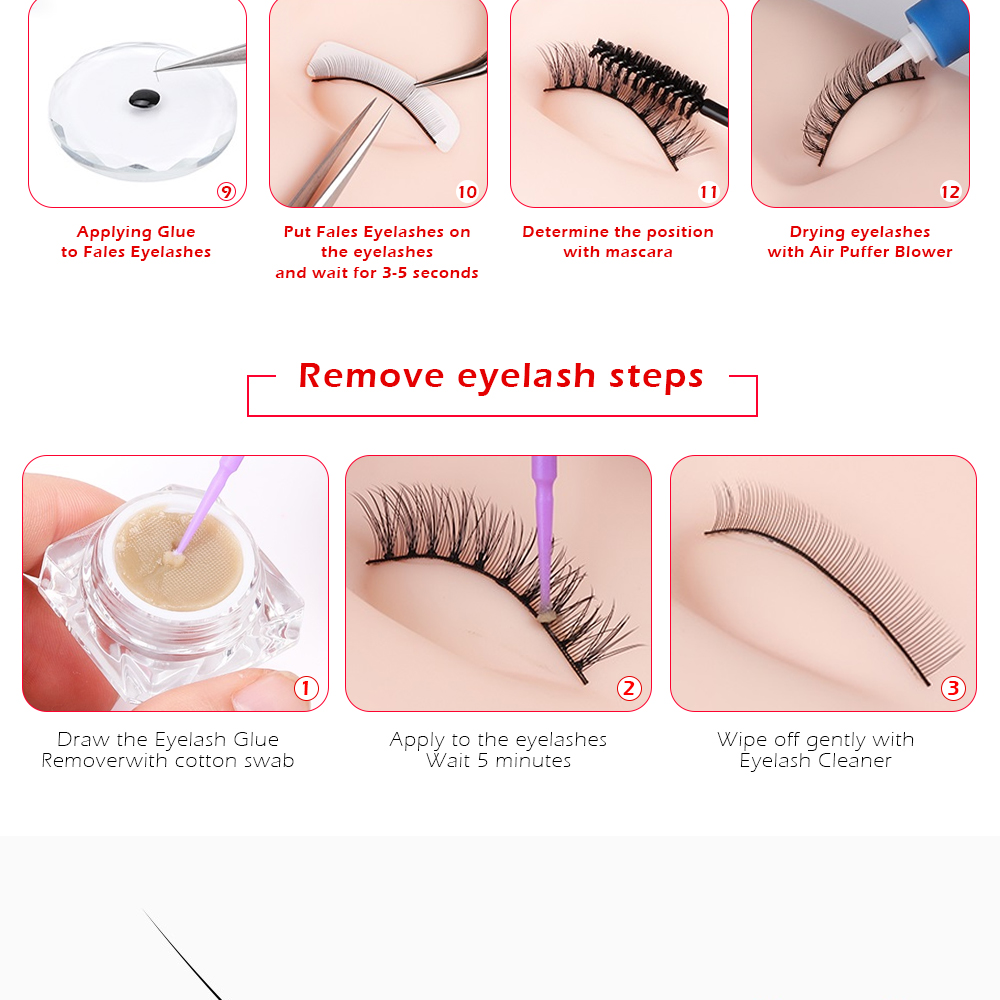 9
Applying Glue to Fales Eyelashes

10
Put Fales Eyelashes on the eyelashes and wait for 3-5 seconds

11
Determine the position with mascara

12
Drying eyelashes with Air Puffer Blower

Remove eyelash steps

1
Draw the Eyelash Glue Removerwith cotton swab

2
Apply to the eyelashes Wait 5 minutes

3
Wipe off gently with Eyelash Cleaner